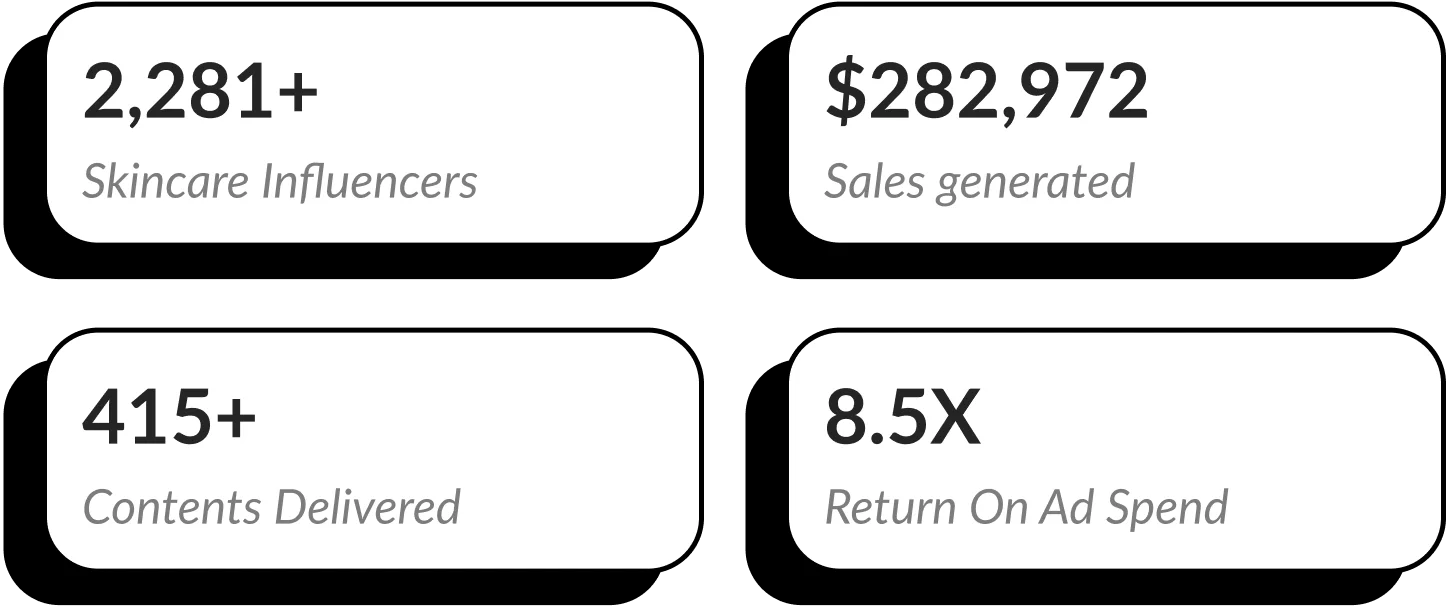 2,281+

Skincare Influencers

$282,972

Sales generated

415+

Contents Delivered

8.5X

Return On Ad Spend